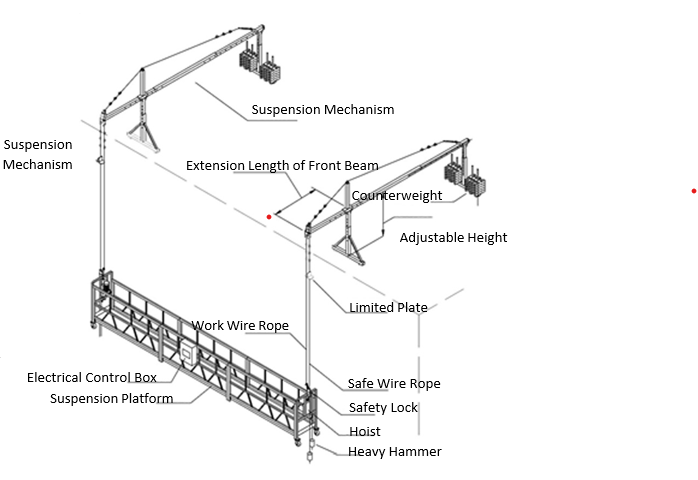 Suspension Mechanism

Suspension Mechanism

Extension Length of Front Beam

Counterweight

Adjustable Height

Limited Plate

Work Wire Rope

Electrical Control Box

Suspension Platform

Safe Wire Rope

Safety Lock

Hoist

Heavy Hammer